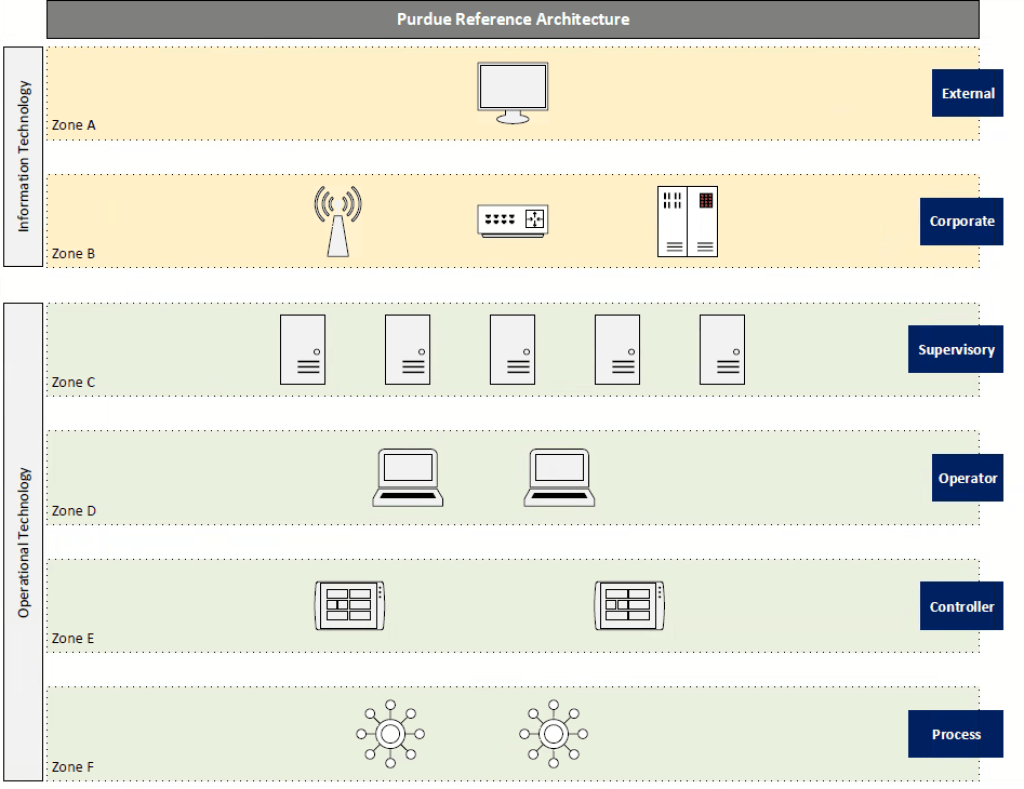 Purdue Reference Architecture

Information Technology

Zone A

External

Zone B

Corporate

Operational Technology

Zone C

Supervisory

Zone D

Operator

Zone E

Controller

Zone F

Process